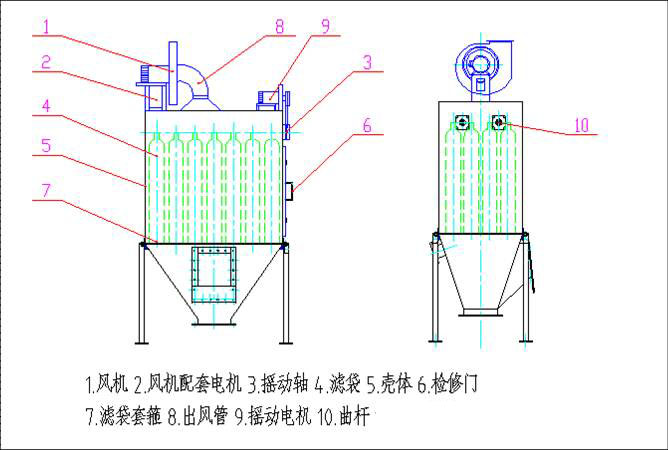 1
8
9
2
3
4
6
5
7
10

1.风机 2.风机配套电机 3.摇动轴 4.滤袋 5.壳体 6.检修门
7.滤袋套箍 8.出风管 9.摇动电机 10.曲杆